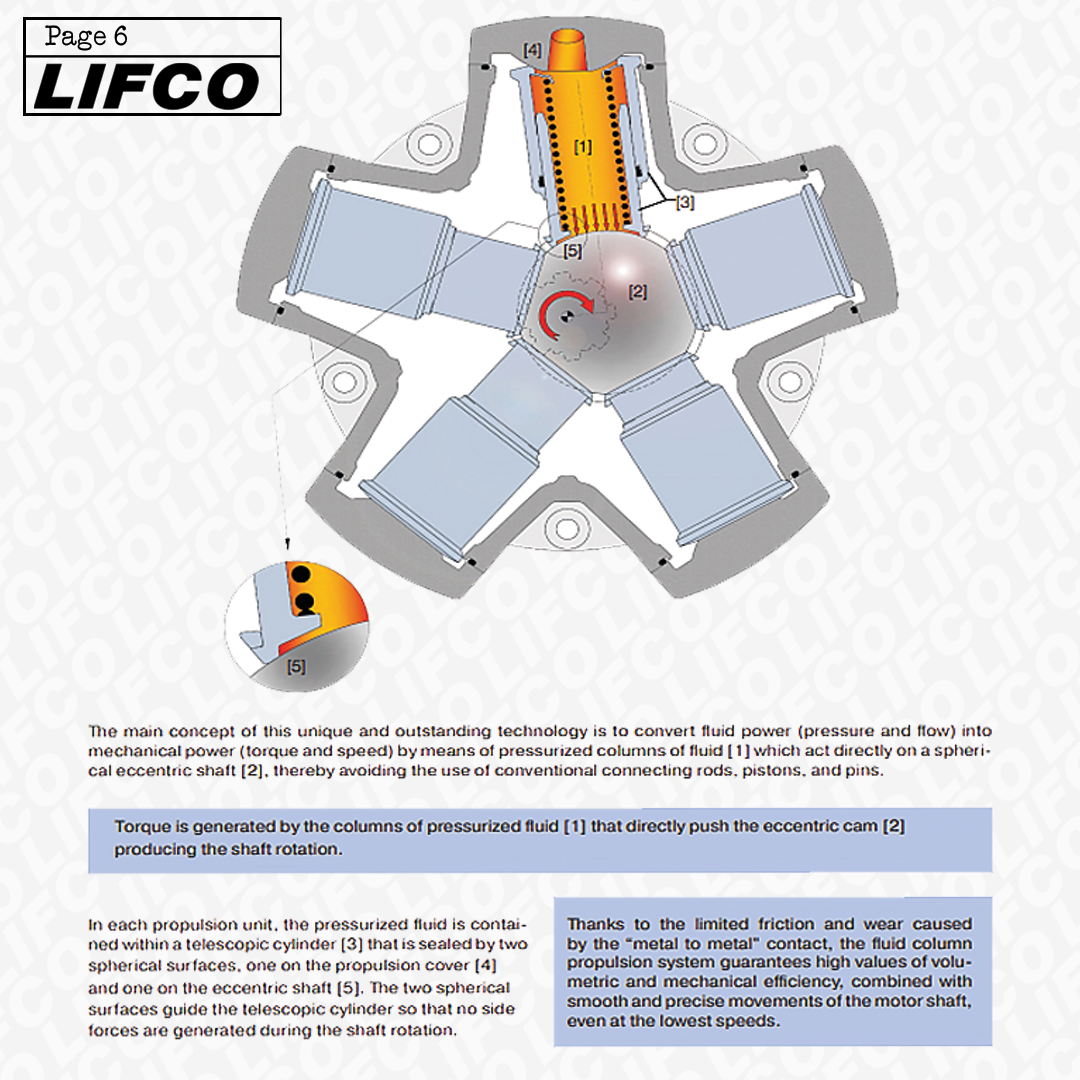 Page 6
LIFCO

[4]
[1]
[3]
[5]
[2]
[5]

The main concept of this unique and outstanding technology is to convert fluid power (pressure and flow) into mechanical power (torque and speed) by means of pressurized columns of fluid [1] which act directly on a spherical eccentric shaft [2], thereby avoiding the use of conventional connecting rods, pistons, and pins.

Torque is generated by the columns of pressurized fluid [1] that directly push the eccentric cam [2] producing the shaft rotation.

In each propulsion unit, the pressurized fluid is contained within a telescopic cylinder [3] that is sealed by two spherical surfaces, one on the propulsion cover [4] and one on the eccentric shaft [5]. The two spherical surfaces guide the telescopic cylinder so that no side forces are generated during the shaft rotation.

Thanks to the limited friction and wear caused by the "metal to metal" contact, the fluid column propulsion system guarantees high values of volumetric and mechanical efficiency, combined with smooth and precise movements of the motor shaft, even at the lowest speeds.