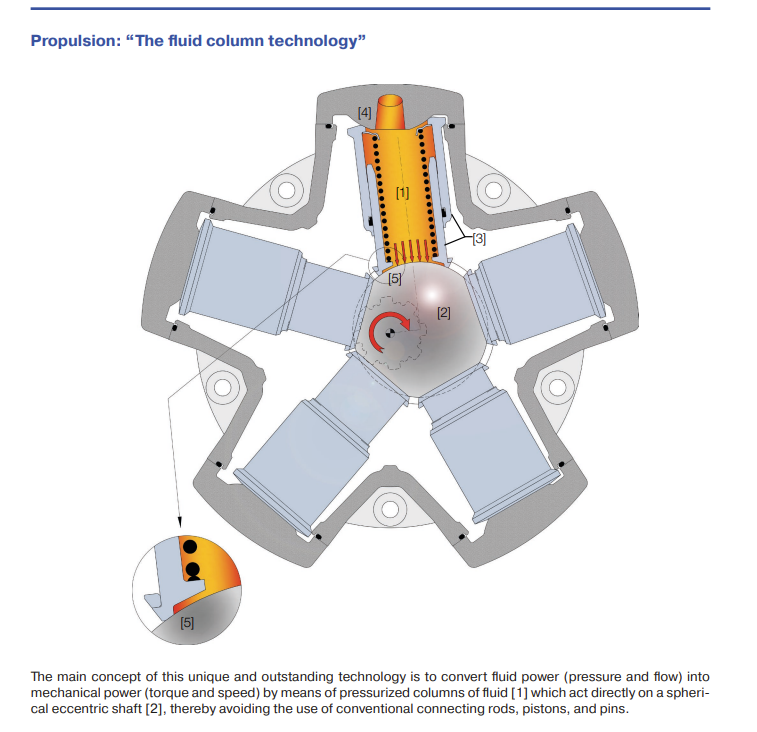 Propulsion: “The fluid column technology”

[4]

[1]

[3]

[5]

[2]

[5]

The main concept of this unique and outstanding technology is to convert fluid power (pressure and flow) into mechanical power (torque and speed) by means of pressurized columns of fluid [1] which act directly on a spherical eccentric shaft [2], thereby avoiding the use of conventional connecting rods, pistons, and pins.